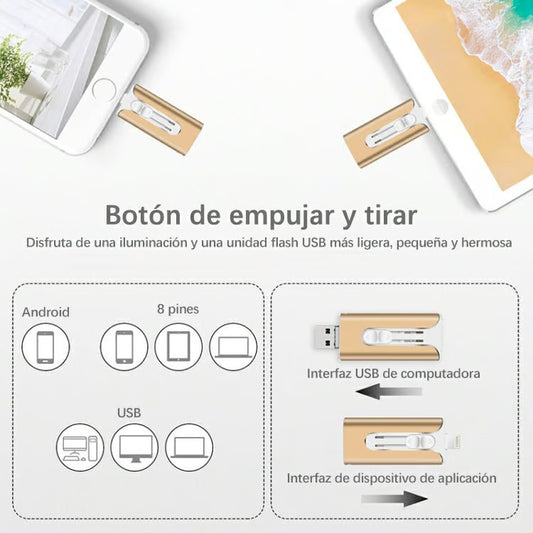 Botón de empujar y tirar

Disfruta de una iluminación y una unidad flash USB más ligera, pequeña y hermosa

Android

8 pines

USB

Interfaz USB de computadora

Interfaz de dispositivo de aplicación