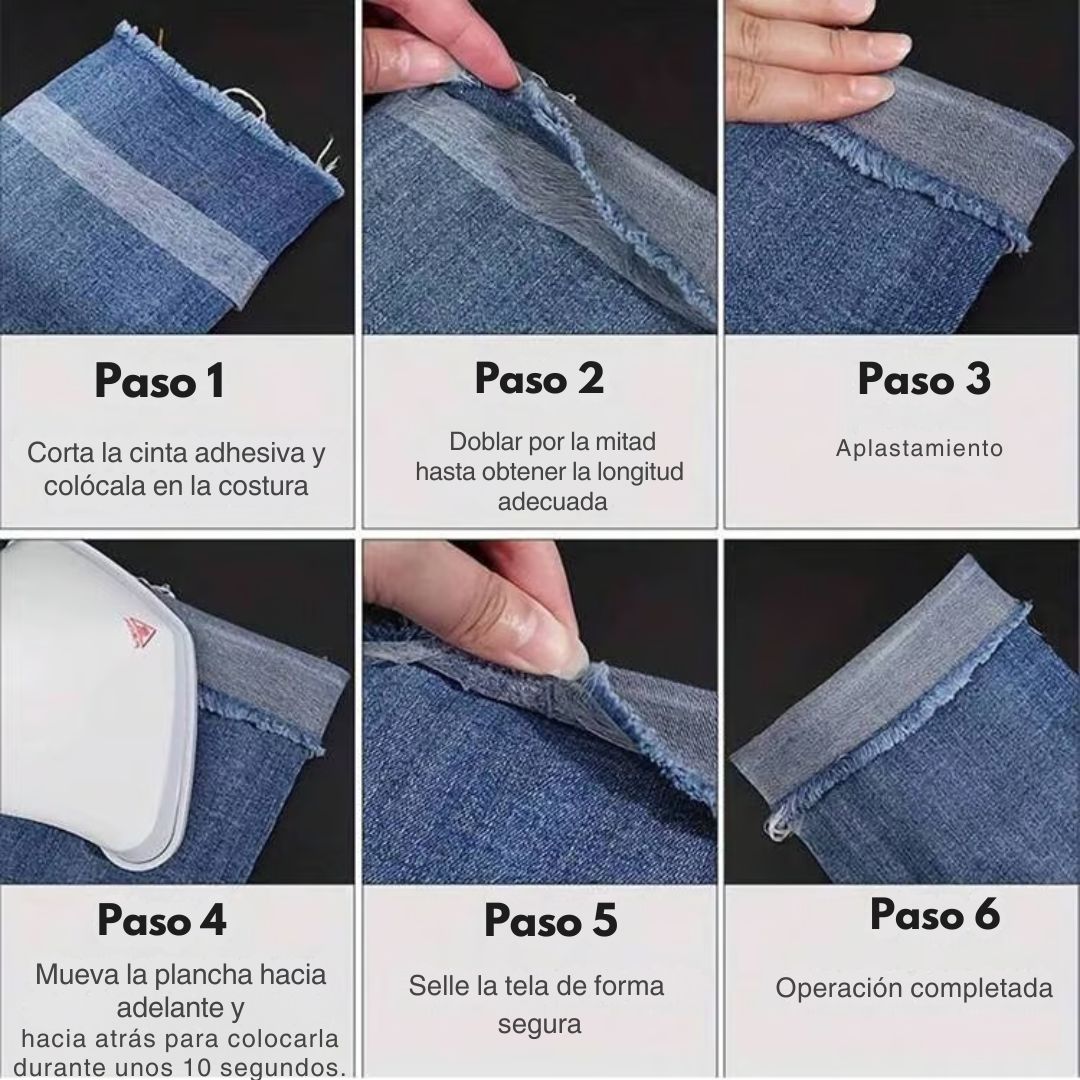 Paso 1

Corta la cinta adhesiva y colócala en la costura

Paso 2

Doblar por la mitad hasta obtener la longitud adecuada

Paso 3

Aplastamiento

Paso 4

Mueva la plancha hacia adelante y hacia atrás para colocarla durante unos 10 segundos.

Paso 5

Selle la tela de forma segura

Paso 6

Operación completada