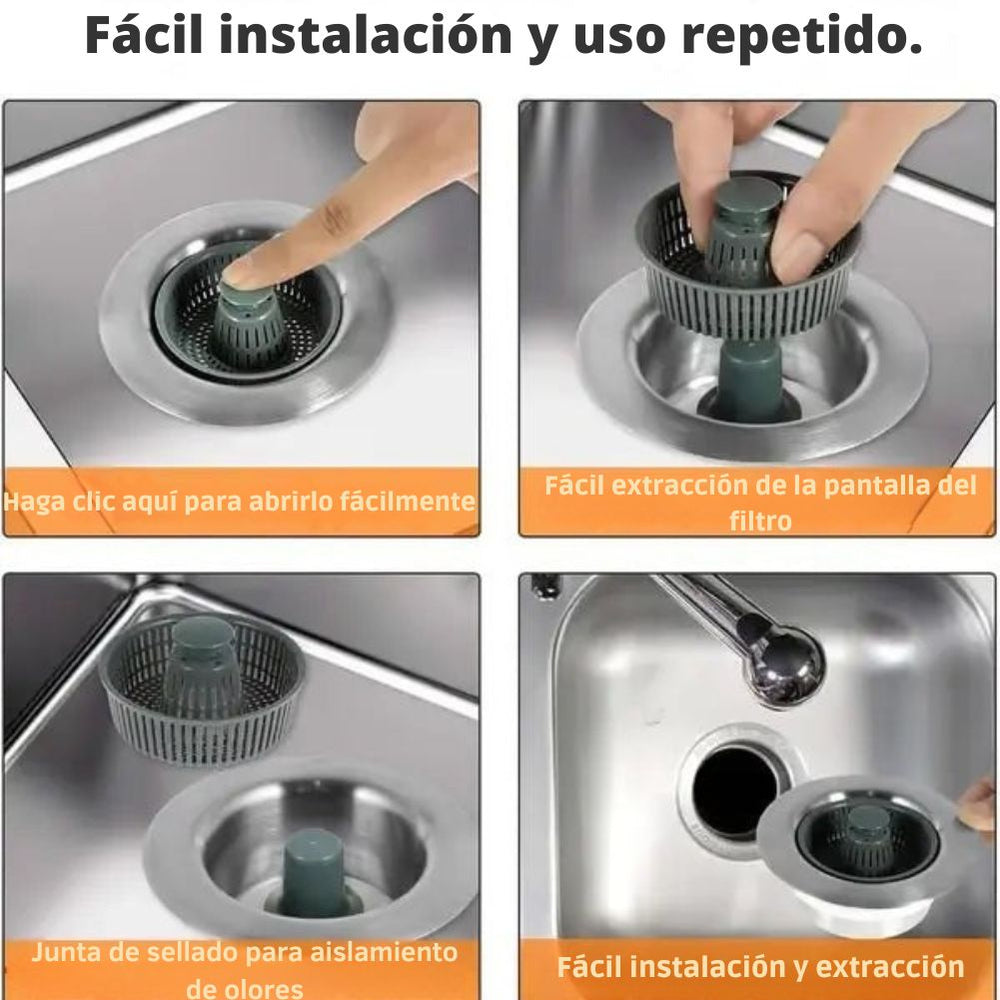 Fácil instalación y uso repetido.

Haga clic aquí para abrirlo fácilmente

Fácil extracción de la pantalla del filtro

Junta de sellado para aislamiento de olores

Fácil instalación y extracción