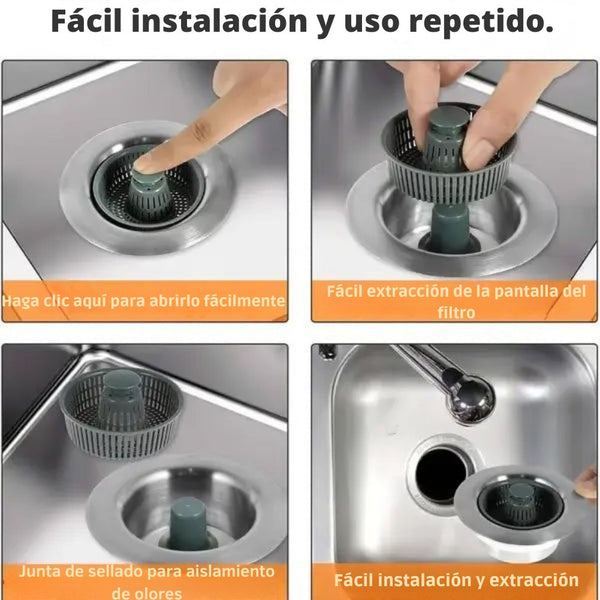 Fácil instalación y uso repetido.

Haga clic aquí para abrirlo fácilmente

Fácil extracción de la pantalla del filtro

Junta de sellado para aislamiento de olores

Fácil instalación y extracción