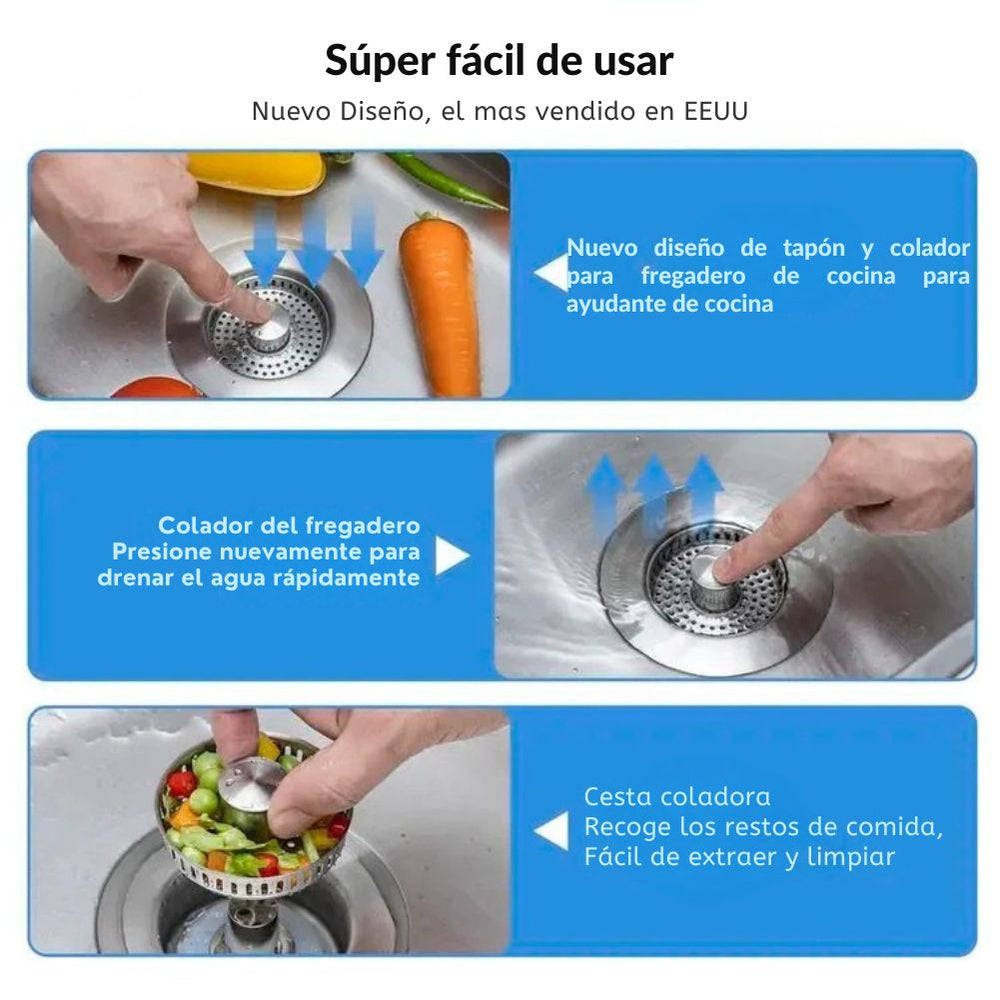 Súper fácil de usar

Nuevo Diseño, el mas vendido en EEUU

Nuevo diseño de tapón y colador para fregadero de cocina para ayudante de cocina

Colador del fregadero
Presione nuevamente para drenar el agua rápidamente

Cesta coladora
Recoge los restos de comida,
Fácil de extraer y limpiar