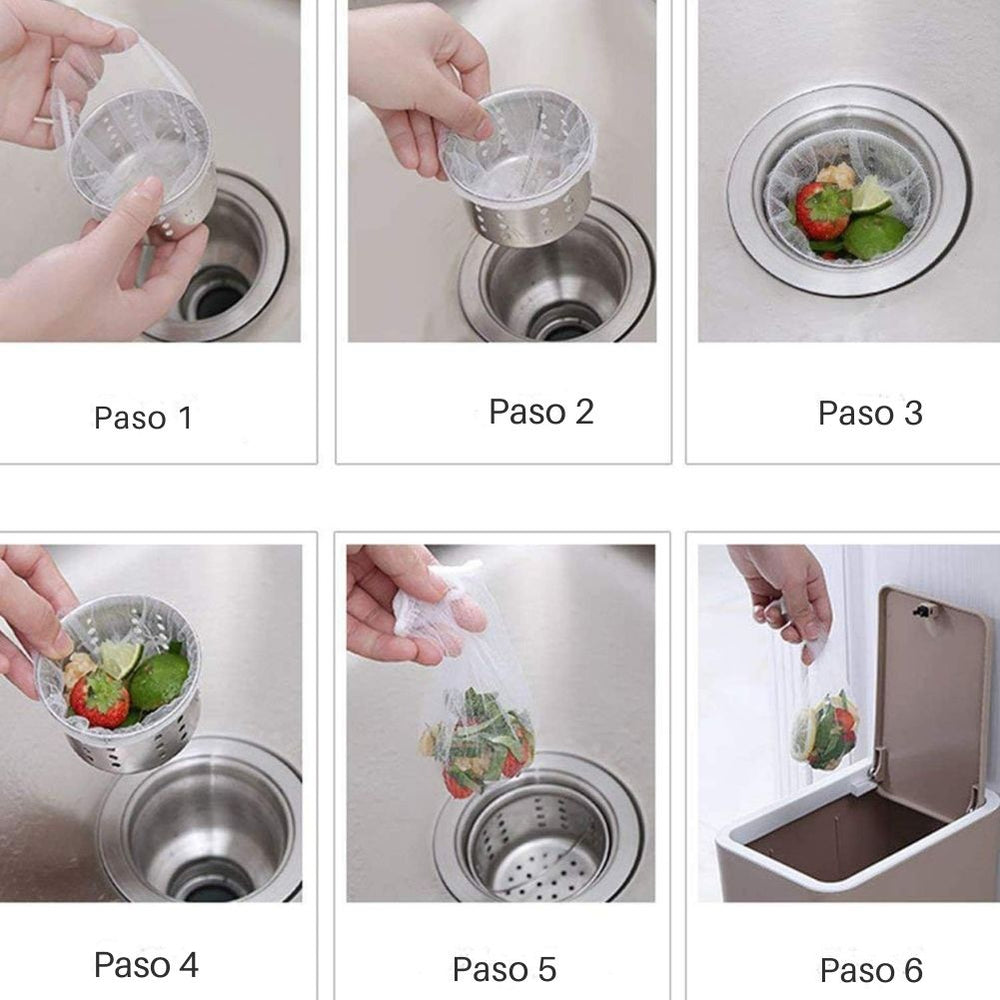 Paso 1

Paso 2

Paso 3

Paso 4

Paso 5

Paso 6