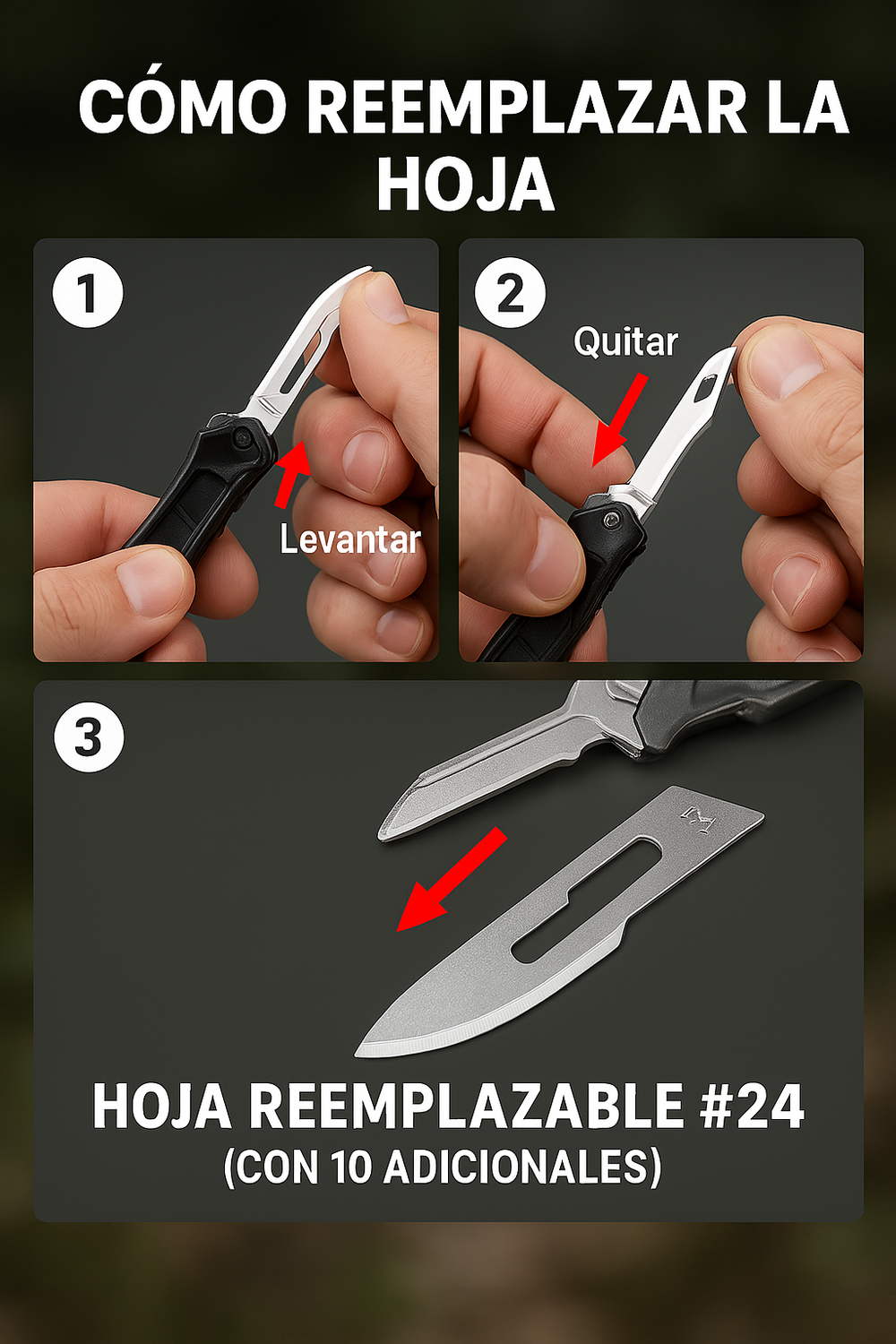 CÓMO REEMPLAZAR LA HOJA

1

Levantar

2

Quitar

3

HOJA REEMPLAZABLE #24
(CON 10 ADICIONALES)