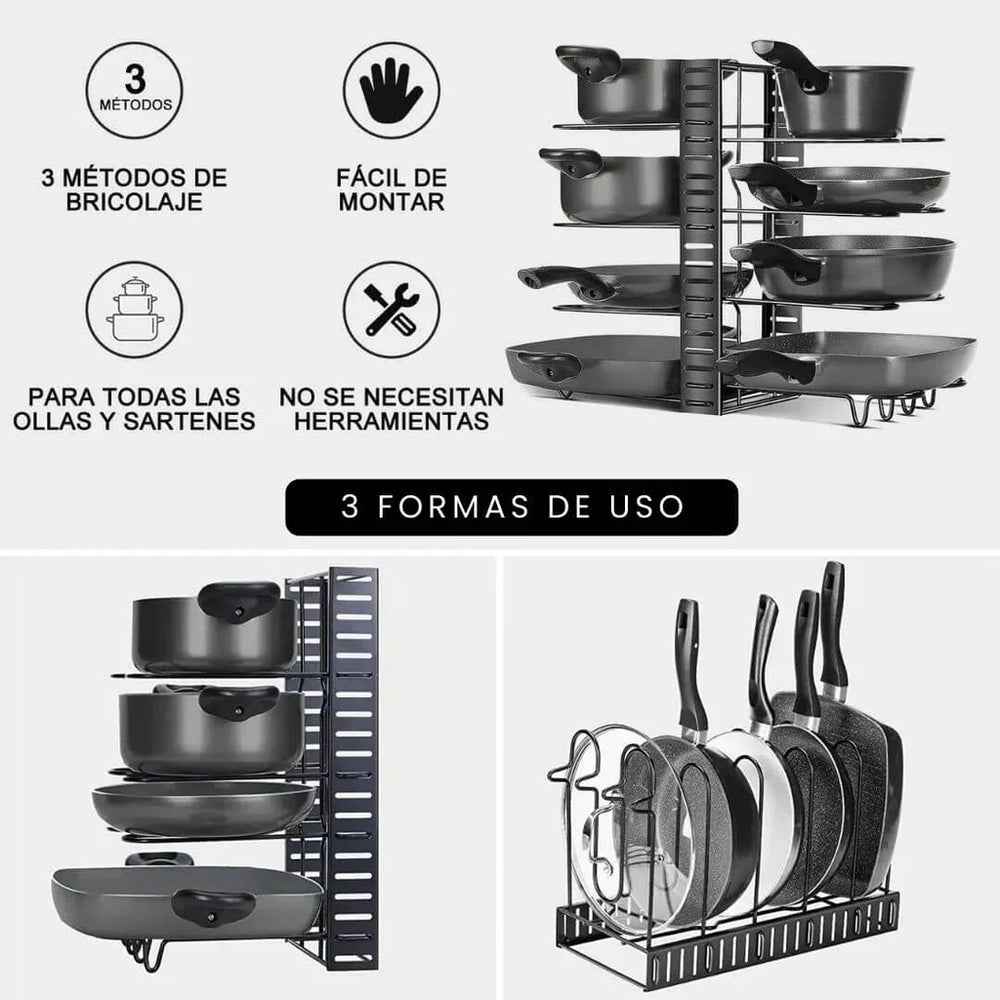 3
MÉTODOS

3 MÉTODOS DE BRICOLAJE

FÁCIL DE MONTAR

PARA TODAS LAS OLLAS Y SARTENES

NO SE NECESITAN HERRAMIENTAS

3 FORMAS DE USO