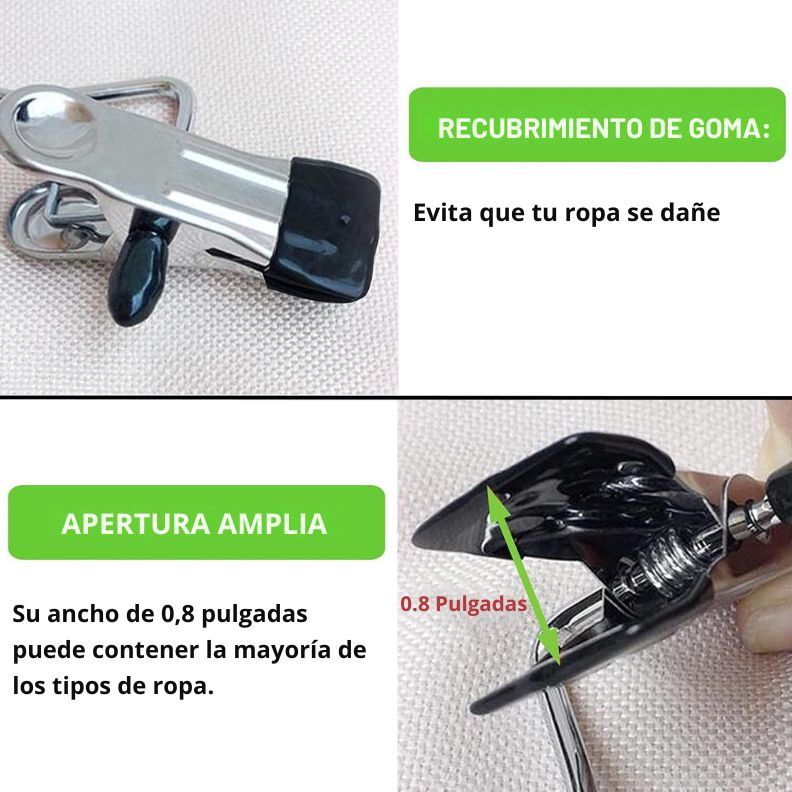 RECUBRIMIENTO DE GOMA:

Evita que tu ropa se dañe

APERTURA AMPLIA

Su ancho de 0,8 pulgadas puede contener la mayoría de los tipos de ropa.

0.8 Pulgadas