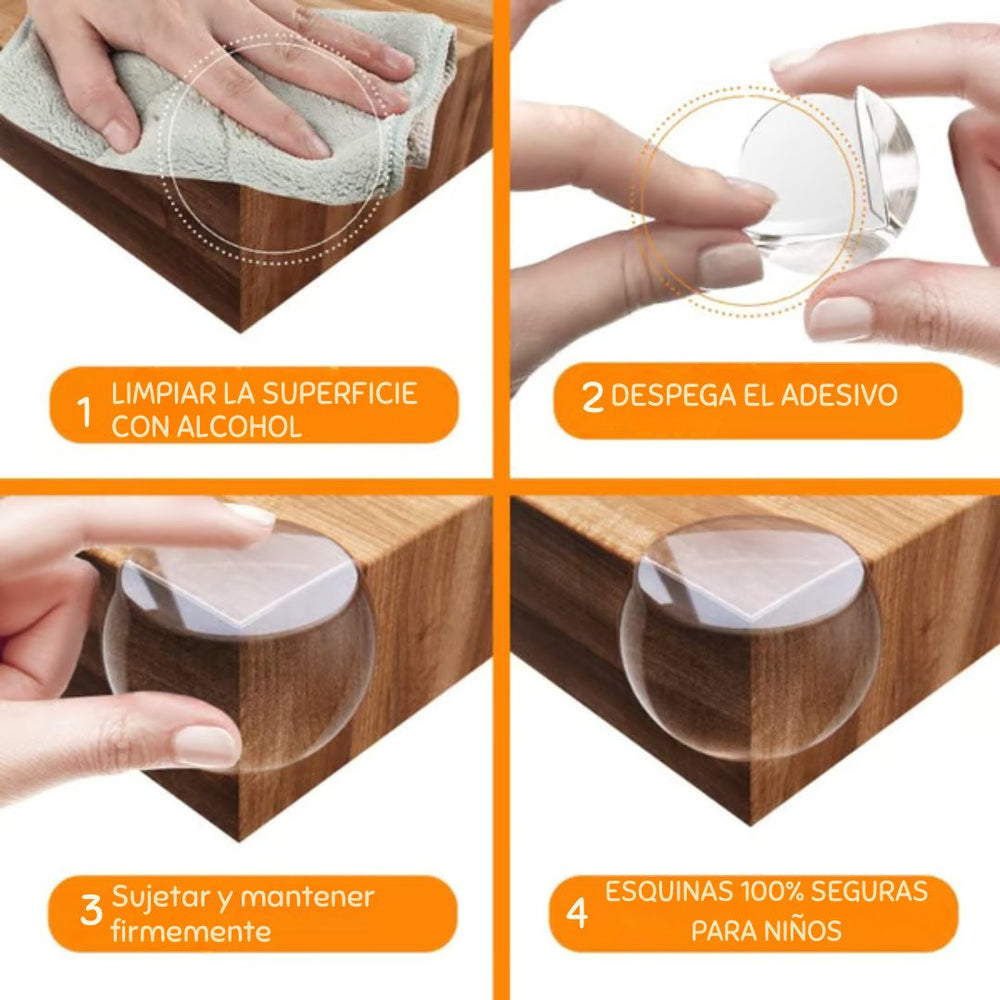 1 LIMPIAR LA SUPERFICIE CON ALCOHOL

2 DESPEGA EL ADESIVO

3 Sujetar y mantener firmemente

4 ESQUINAS 100% SEGURAS PARA NIÑOS