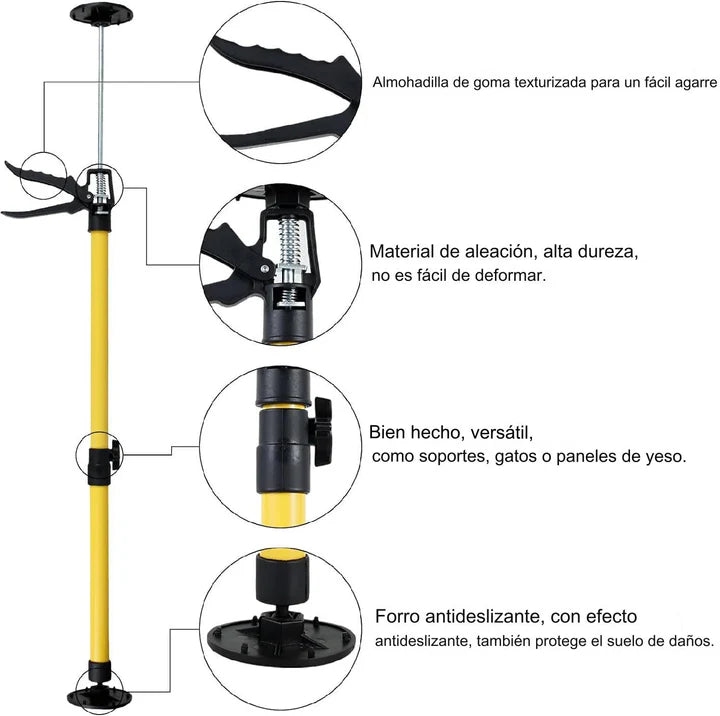 Almohadilla de goma texturizada para un fácil agarre

Material de aleación, alta dureza, no es fácil de deformar.

Bien hecho, versátil, como soportes, gatos o paneles de yeso.

Forro antideslizante, con efecto antideslizante, también protege el suelo de daños.