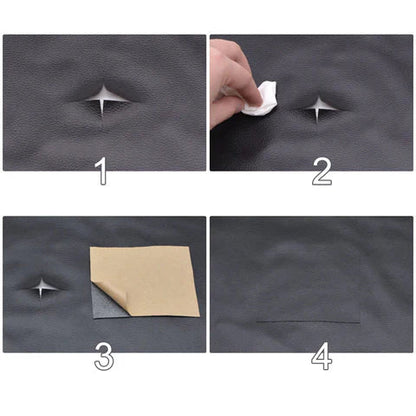 1

2

3

4