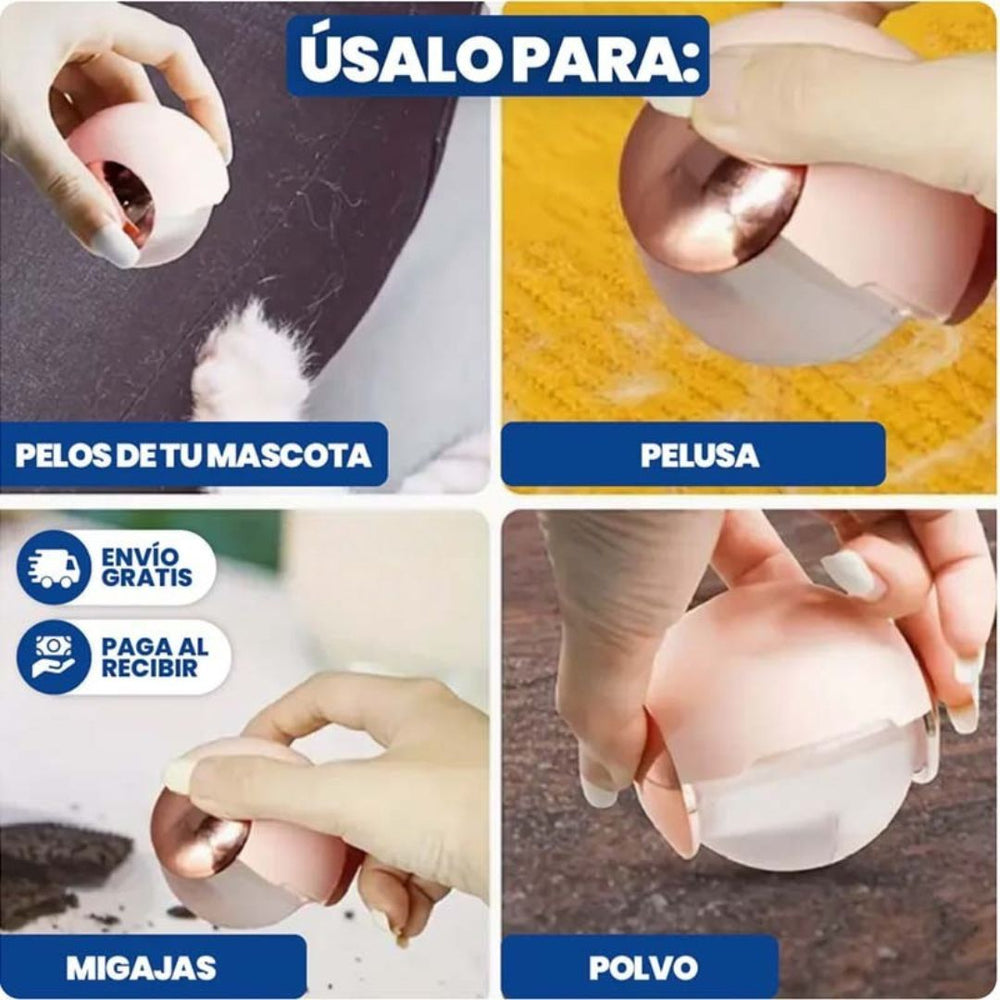 ÚSALO PARA:

PELOS DE TU MASCOTA

PELUSA

ENVÍO GRATIS

PAGA AL RECIBIR

MIGAJAS

POLVO