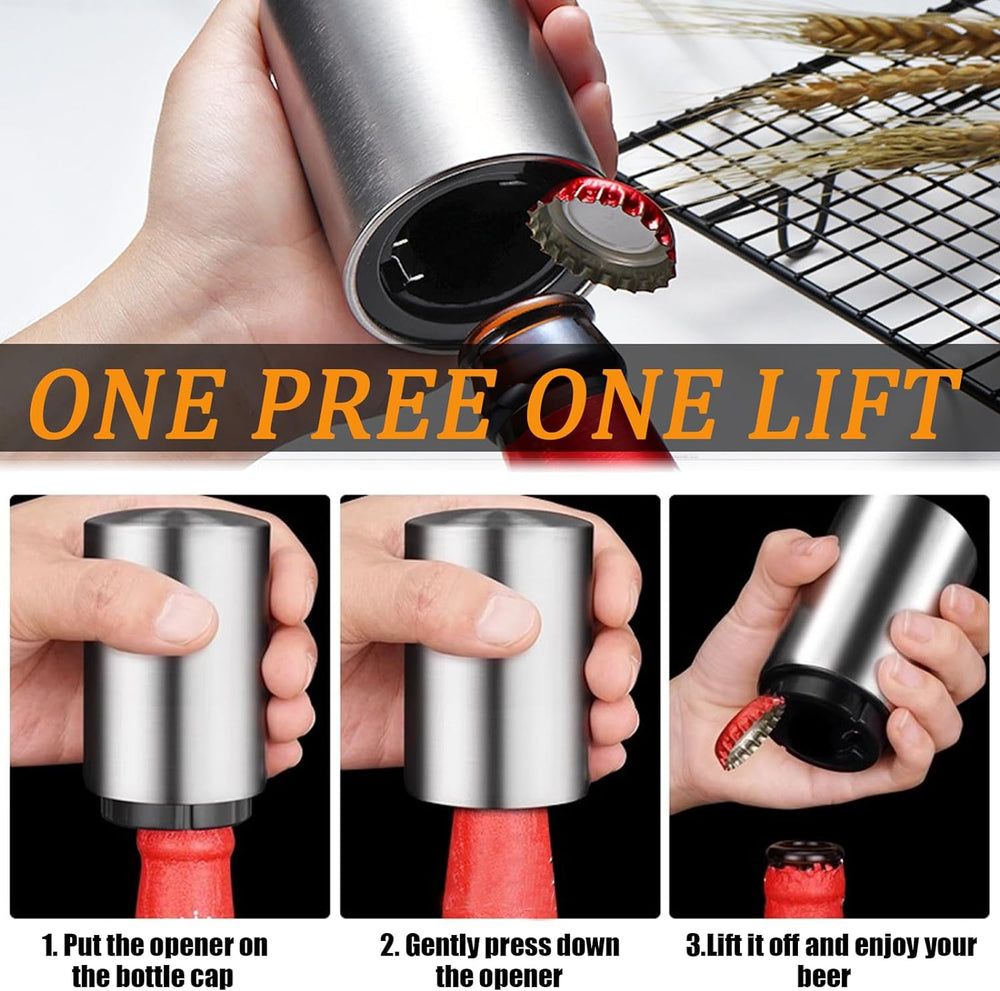 ONE PREE ONE LIFT

1. Put the opener on the bottle cap

2. Gently press down the opener

3.Lift it off and enjoy your beer