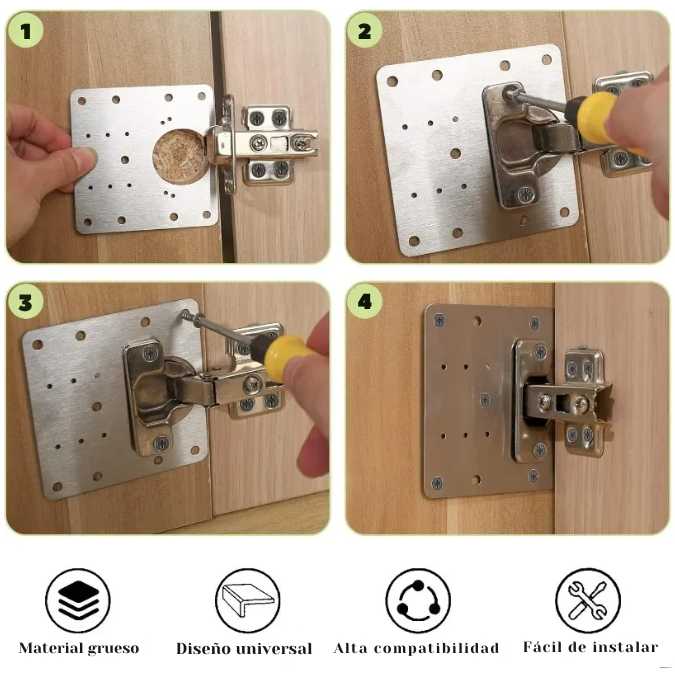 1

2

3

4

Material grueso

Diseño universal

Alta compatibilidad

Fácil de instalar