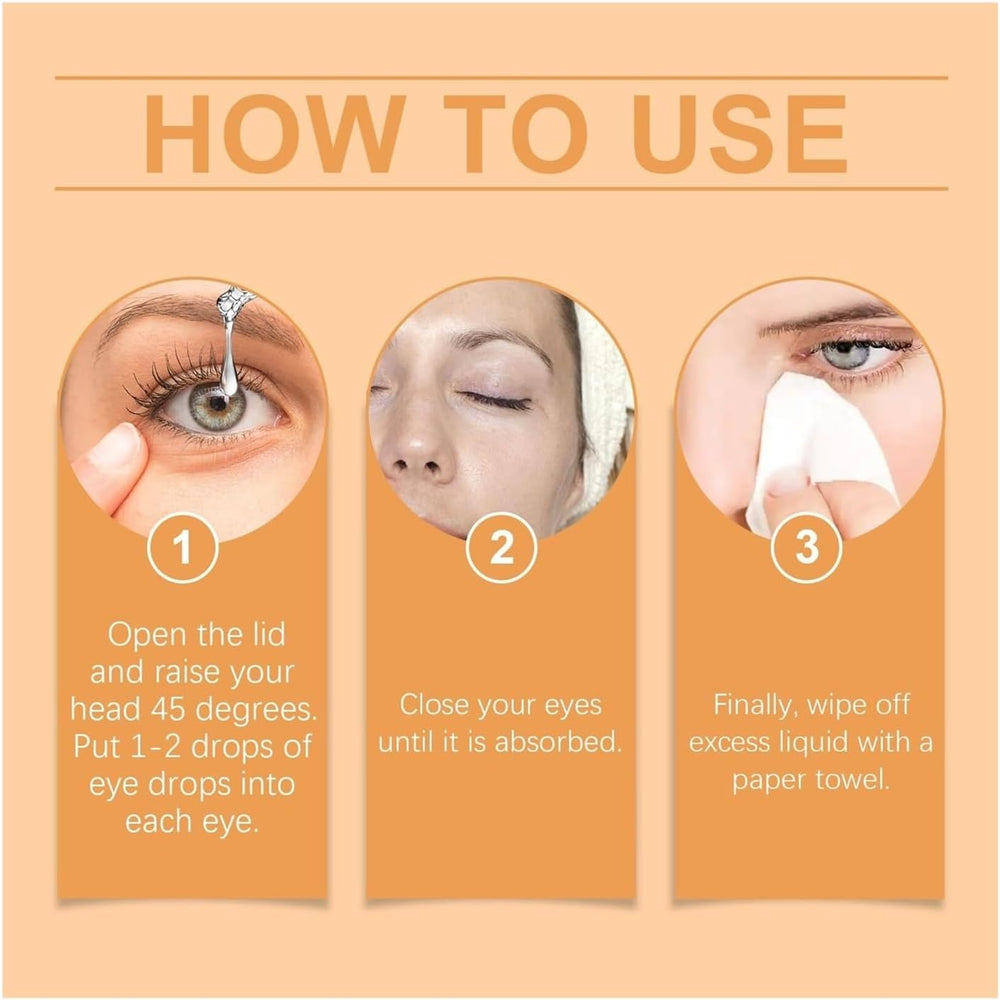 HOW TO USE

1

Open the lid and raise your head 45 degrees. Put 1-2 drops of eye drops into each eye.

2

Close your eyes until it is absorbed.

3

Finally, wipe off excess liquid with a paper towel.