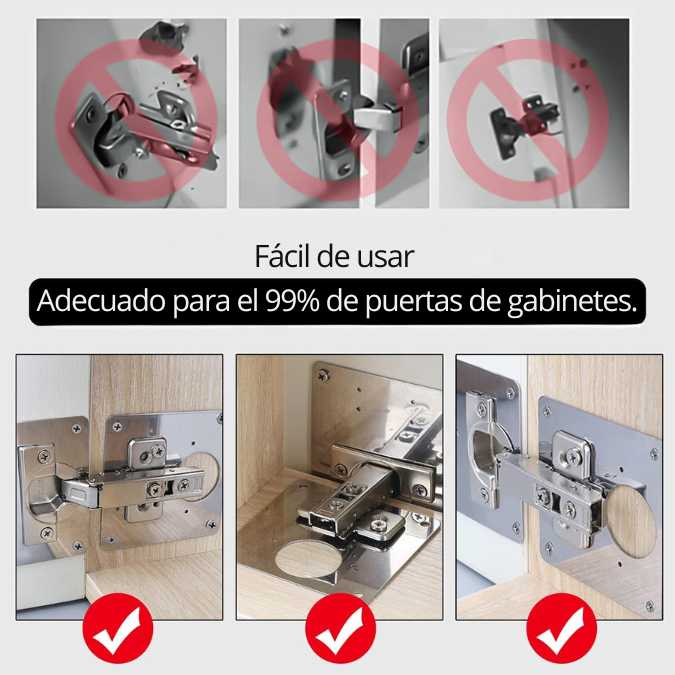 Fácil de usar

Adecuado para el 99% de puertas de gabinetes.